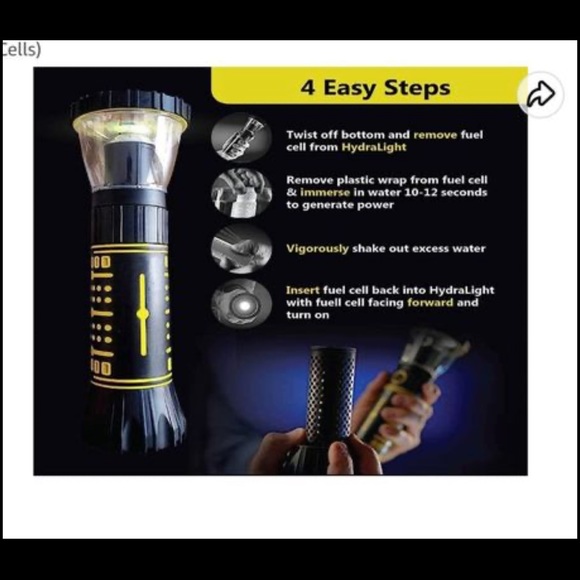 Cells)

4 Easy Steps

Twist off bottom and remove fuel cell from HydraLight

Remove plastic wrap from fuel cell & immerse in water 10-12 seconds to generate power

Vigorously shake out excess water

Insert fuel cell back into HydraLight with fuell cell facing forward and turn on